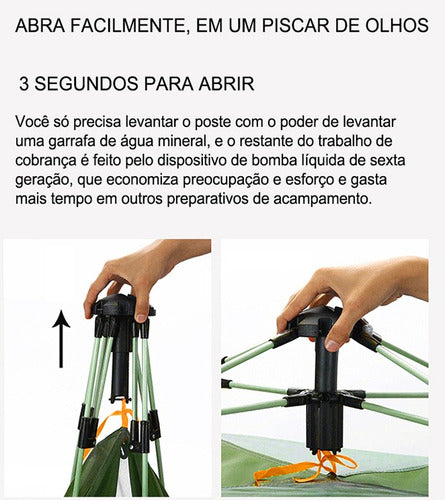 ABRA FACILMENTE, EM UM PISCAR DE OLHOS

3 SEGUNDOS PARA ABRIR

Você só precisa levantar o poste com o poder de levantar uma garrafa de água mineral, e o restante do trabalho de cobrança é feito pelo dispositivo de bomba líquida de sexta geração, que economiza preocupação e esforço e gasta mais tempo em outros preparativos de acampamento.